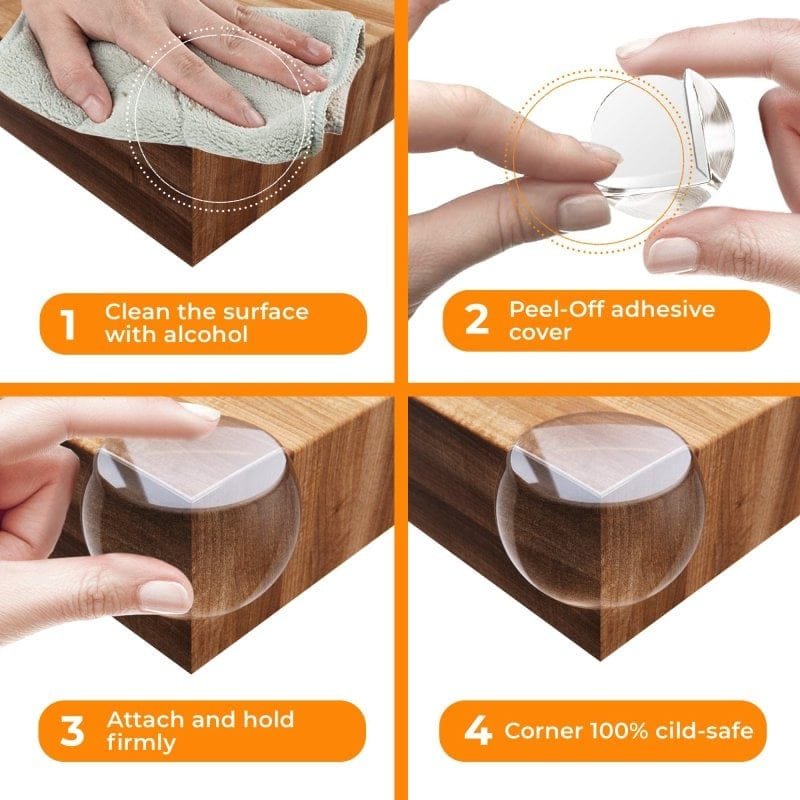 1 Clean the surface with alcohol

2 Peel-Off adhesive cover

3 Attach and hold firmly

4 Corner 100% cild-safe