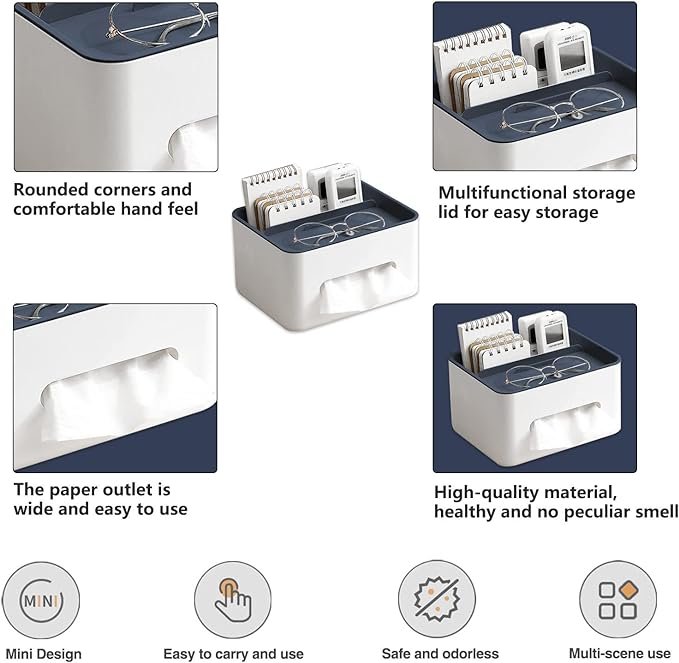 Rounded corners and comfortable hand feel

Multifunctional storage lid for easy storage

The paper outlet is wide and easy to use

High-quality material, healthy and no peculiar smell

MINI

Mini Design

Easy to carry and use

Safe and odorless

Multi-scene use